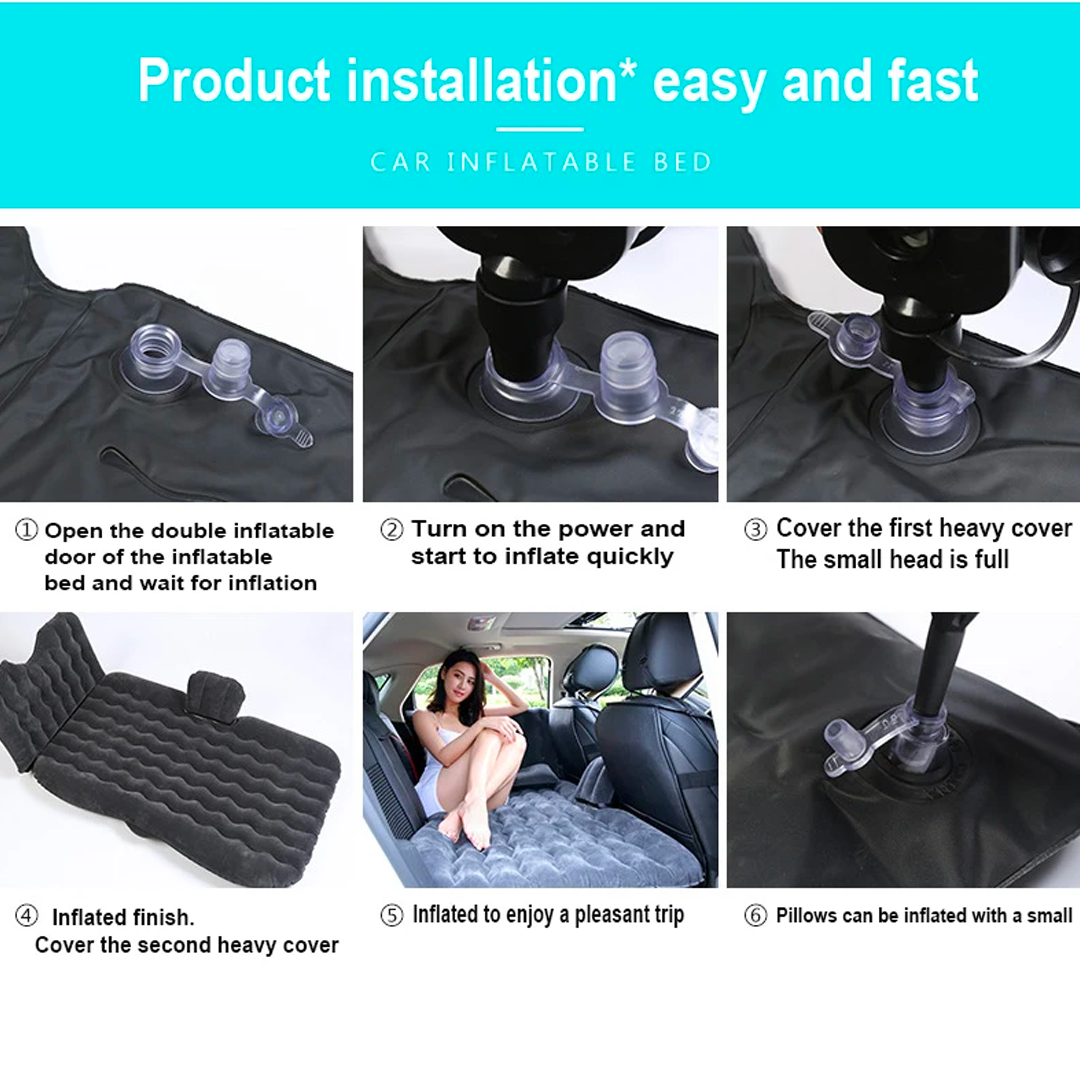 Product installation* easy and fast

CAR INFLATABLE BED

① Open the double inflatable door of the inflatable bed and wait for inflation

② Turn on the power and start to inflate quickly

③ Cover the first heavy cover The small head is full

④ Inflated finish. Cover the second heavy cover

⑤ Inflated to enjoy a pleasant trip

⑥ Pillows can be inflated with a small